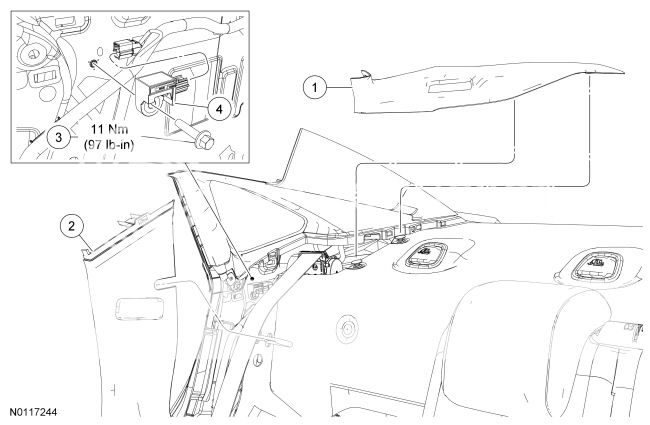 4
3
11 Nm
(97 lb-in)
1
2
N0117244